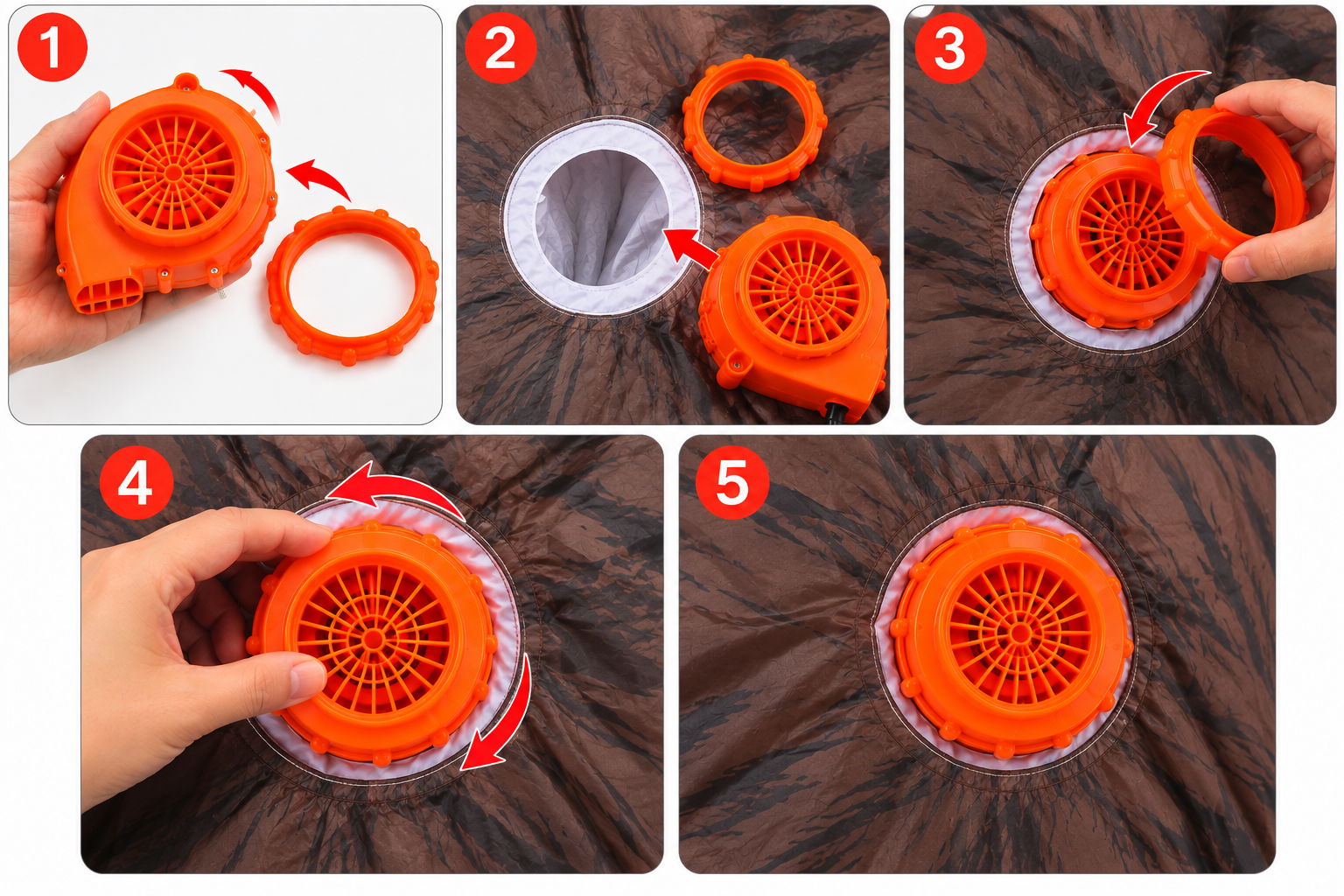 1

2

3

4

5